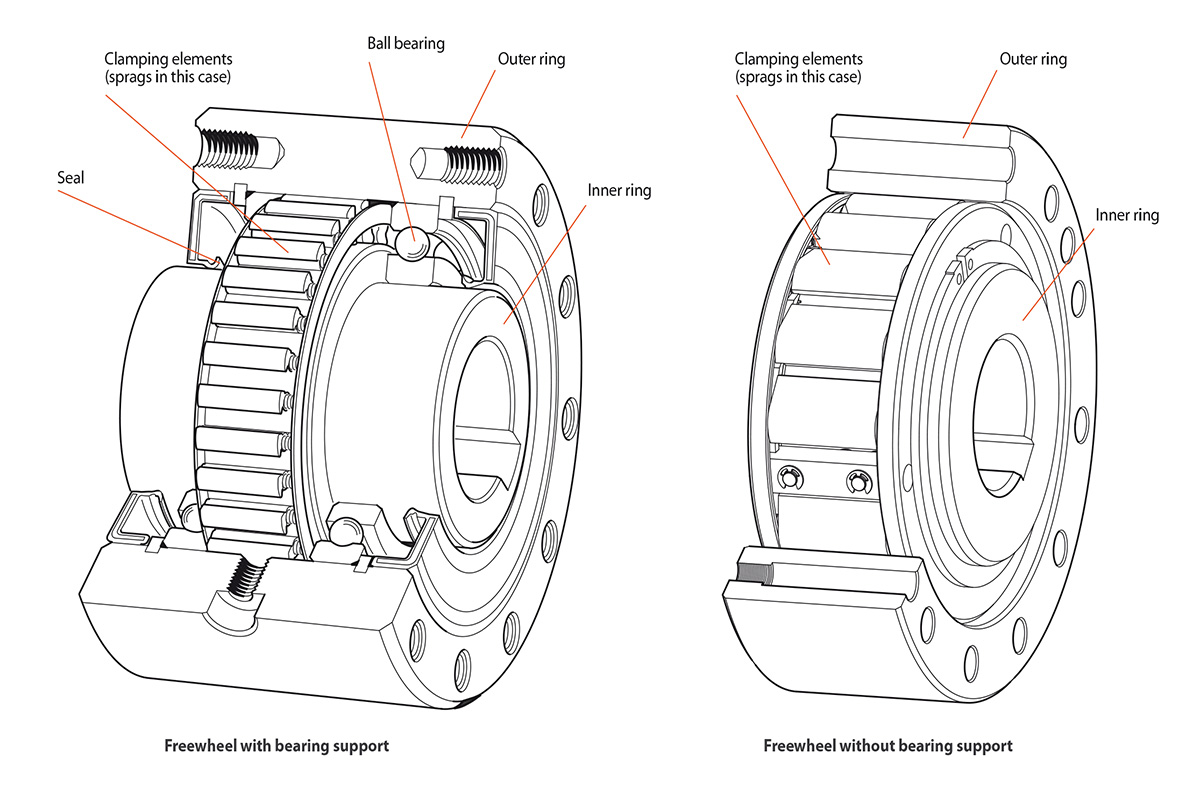 Clamping elements
(sprags in this case)

Ball bearing

Outer ring

Seal

Inner ring

Freewheel with bearing support

Clamping elements
(sprags in this case)

Outer ring

Inner ring

Freewheel without bearing support